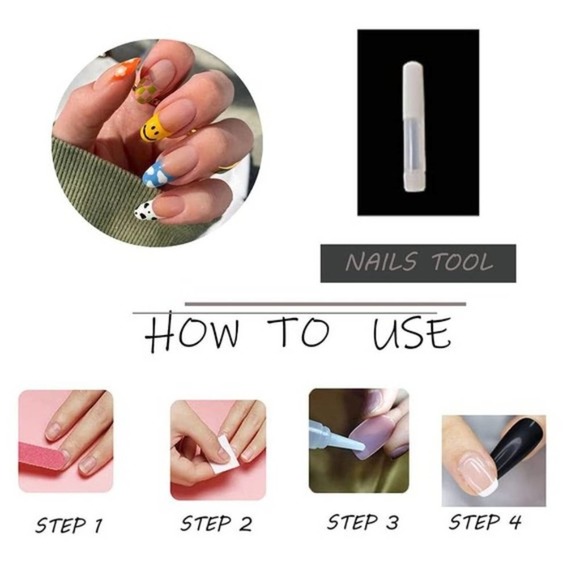 NAILS TOOL

HOW TO USE

STEP 1

STEP 2

STEP 3

STEP 4